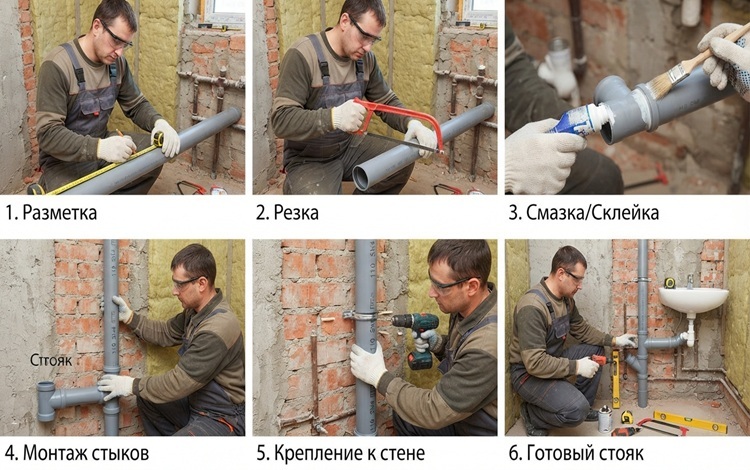 1. Разметка

2. Резка

3. Смазка/Склейка

Стояк

4. Монтаж стыков

5. Крепление к стене

6. Готовый стояк