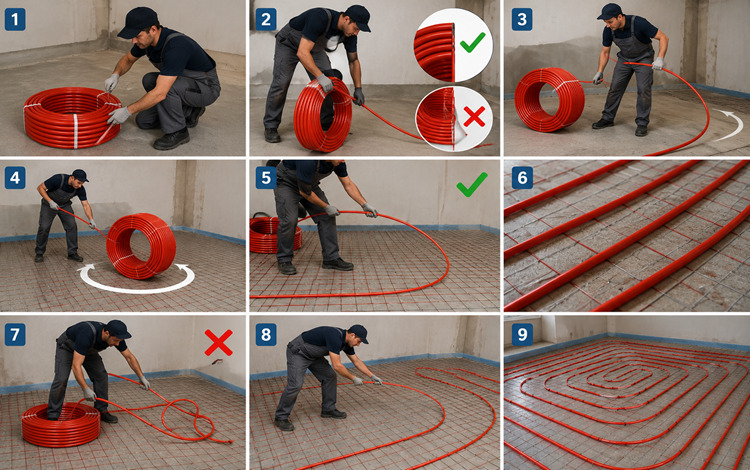 1
2
3
4
5
6
7
8
9